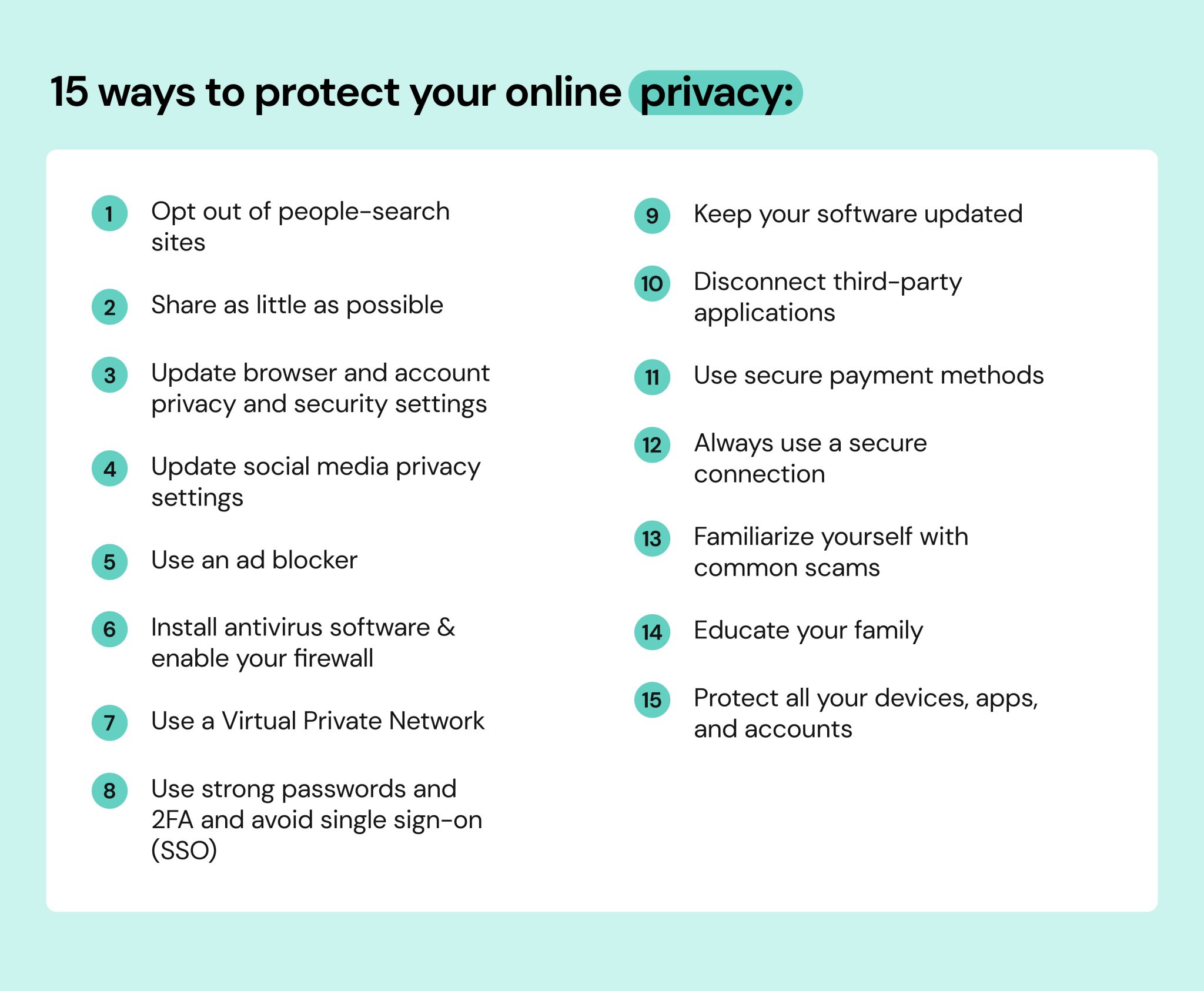 15 ways to protect your online privacy:

1 Opt out of people-search sites

2 Share as little as possible

3 Update browser and account privacy and security settings

4 Update social media privacy settings

5 Use an ad blocker

6 Install antivirus software & enable your firewall

7 Use a Virtual Private Network

8 Use strong passwords and 2FA and avoid single sign-on (SSO)

9 Keep your software updated

10 Disconnect third-party applications

11 Use secure payment methods

12 Always use a secure connection

13 Familiarize yourself with common scams

14 Educate your family

15 Protect all your devices, apps, and accounts