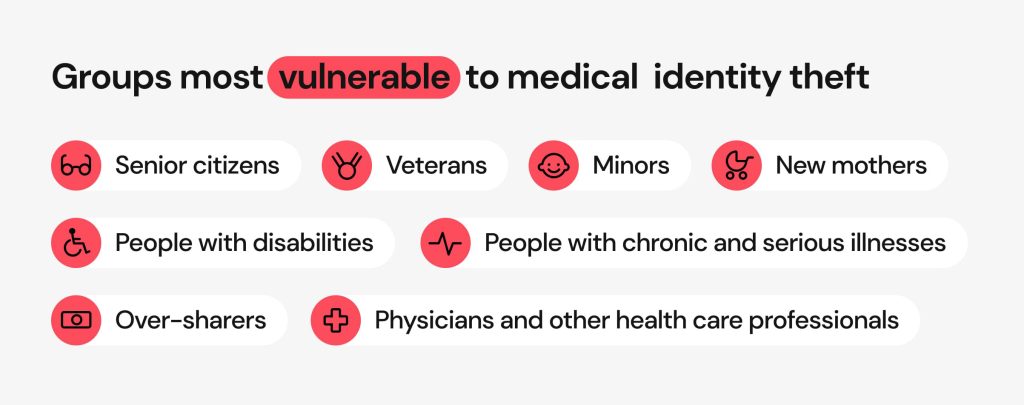 Groups most vulnerable to medical identity theft

Senior citizens

Veterans

Minors

New mothers

People with disabilities

People with chronic and serious illnesses

Over-sharers

Physicians and other health care professionals