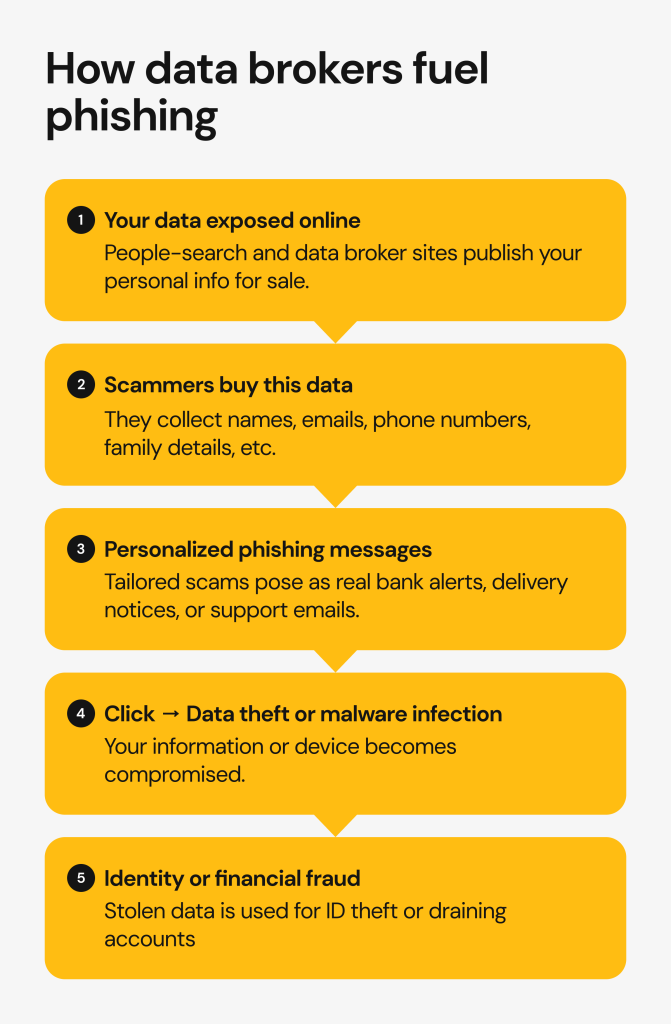 How data brokers fuel phishing

1 Your data exposed online
People-search and data broker sites publish your personal info for sale.

2 Scammers buy this data
They collect names, emails, phone numbers, family details, etc.

3 Personalized phishing messages
Tailored scams pose as real bank alerts, delivery notices, or support emails.

4 Click → Data theft or malware infection
Your information or device becomes compromised.

5 Identity or financial fraud
Stolen data is used for ID theft or draining accounts